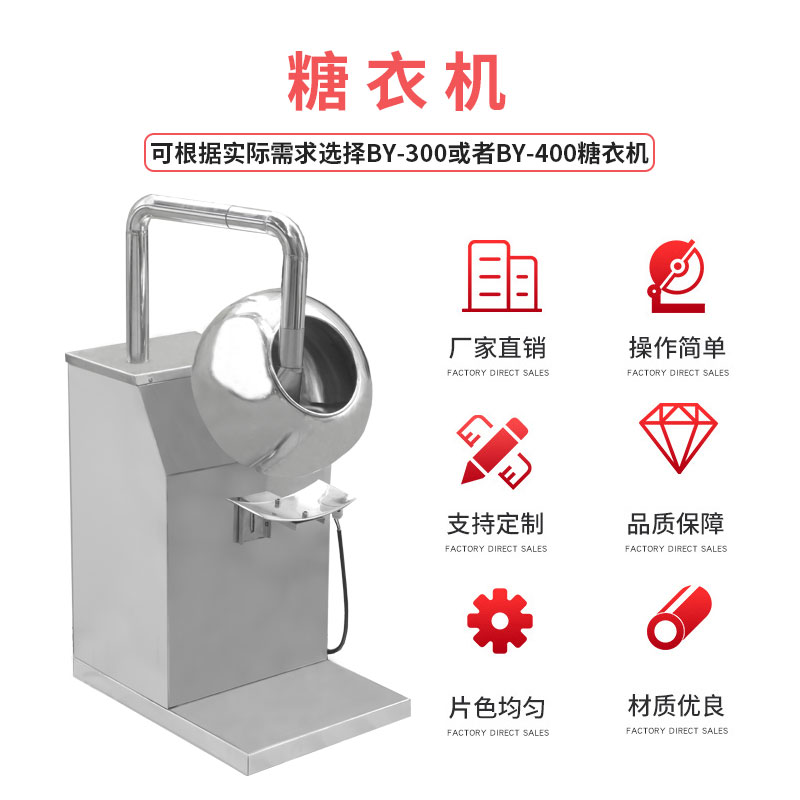 糖衣机

可根据实际需求选择BY-300或者BY-400糖衣机

厂家直销
FACTORY DIRECT SALES

操作简单
FACTORY DIRECT SALES

支持定制
FACTORY DIRECT SALES

品质保障
FACTORY DIRECT SALES

片色均匀
FACTORY DIRECT SALES

材质优良
FACTORY DIRECT SALES